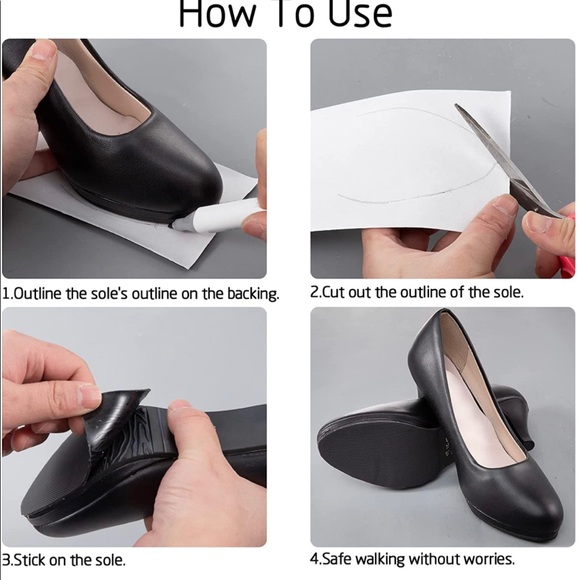 How To Use

1.Outline the sole's outline on the backing.

2.Cut out the outline of the sole.

3.Stick on the sole.

4.Safe walking without worries.